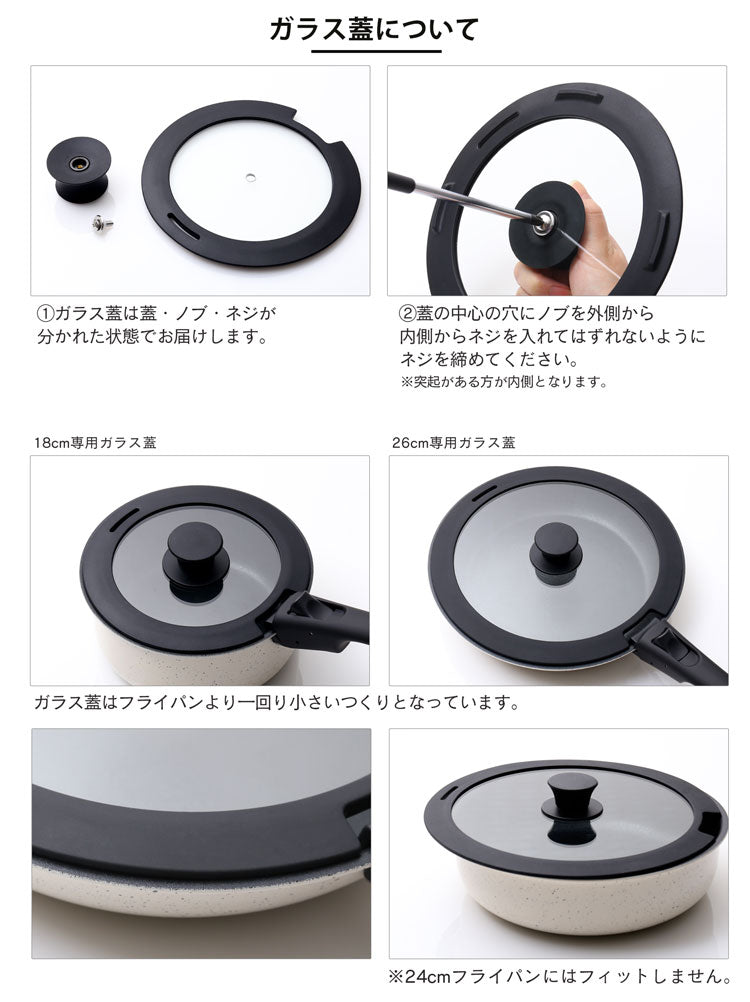 ガラス蓋について

①ガラス蓋は蓋・ノブ・ネジが分かれた状態でお届けします。

②蓋の中心の穴にノブを外側から内側からネジを入れてはずれないようにネジを締めてください。
※突起がある方が内側となります。

18cm専用ガラス蓋

26cm専用ガラス蓋

ガラス蓋はフライパンより一回り小さいつくりとなっています。

※24cmフライパンにはフィットしません。